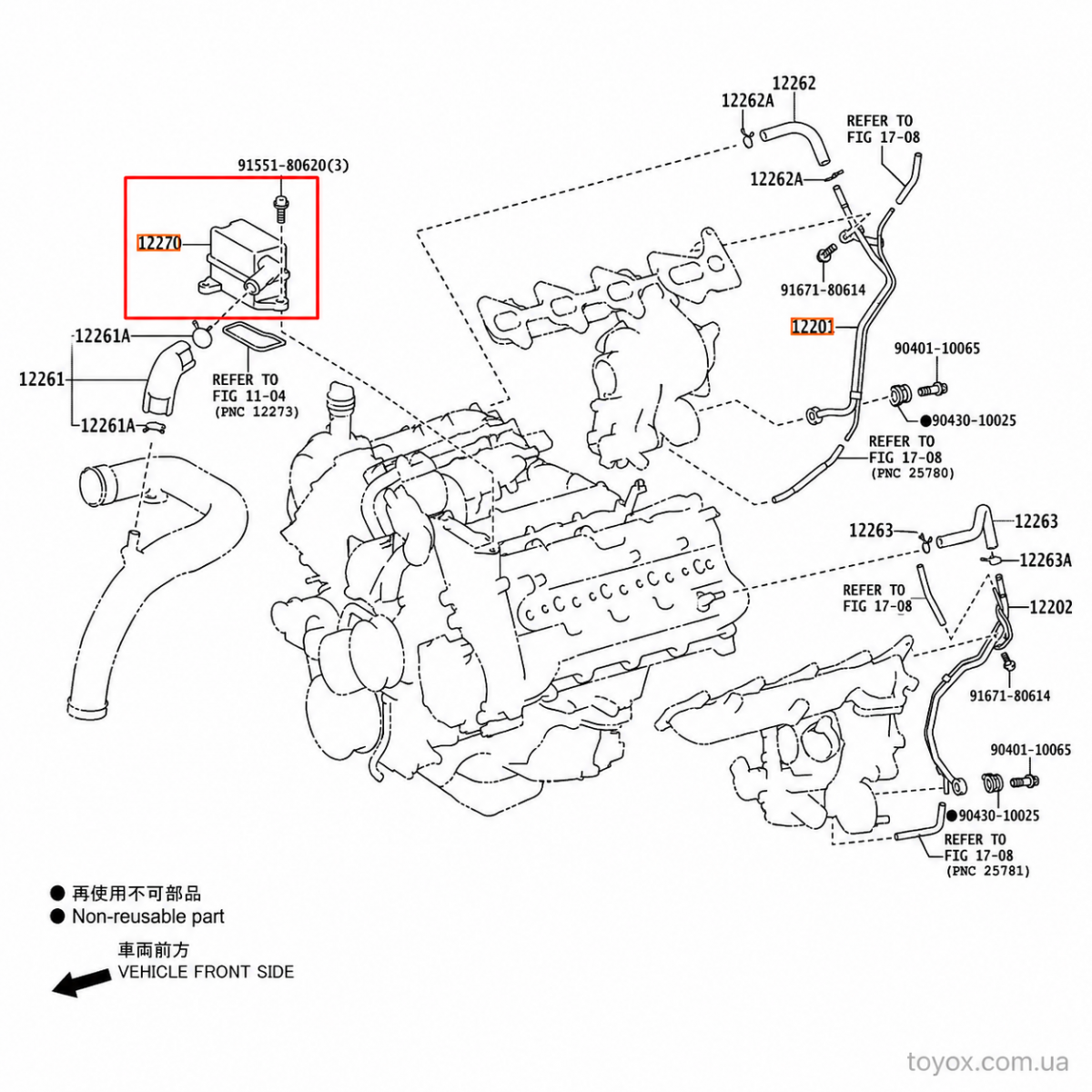 12262
12262A
REFER TO
FIG 17-08
91551-80620(3)
12262A
12270
91671-80614
12201
12261A
90401-10065
12261
REFER TO
FIG 11-04
(PNC 12273)
12261A
●90430-10025
REFER TO
FIG 17-08
(PNC 25780)
12263
12263
12263A
REFER TO
FIG 17-08
12202
91671-80614
90401-10065
●90430-10025
REFER TO
FIG 17-08
(PNC 25781)

● 再使用不可部品
● Non-reusable part

車両前方
VEHICLE FRONT SIDE

toyox.com.ua