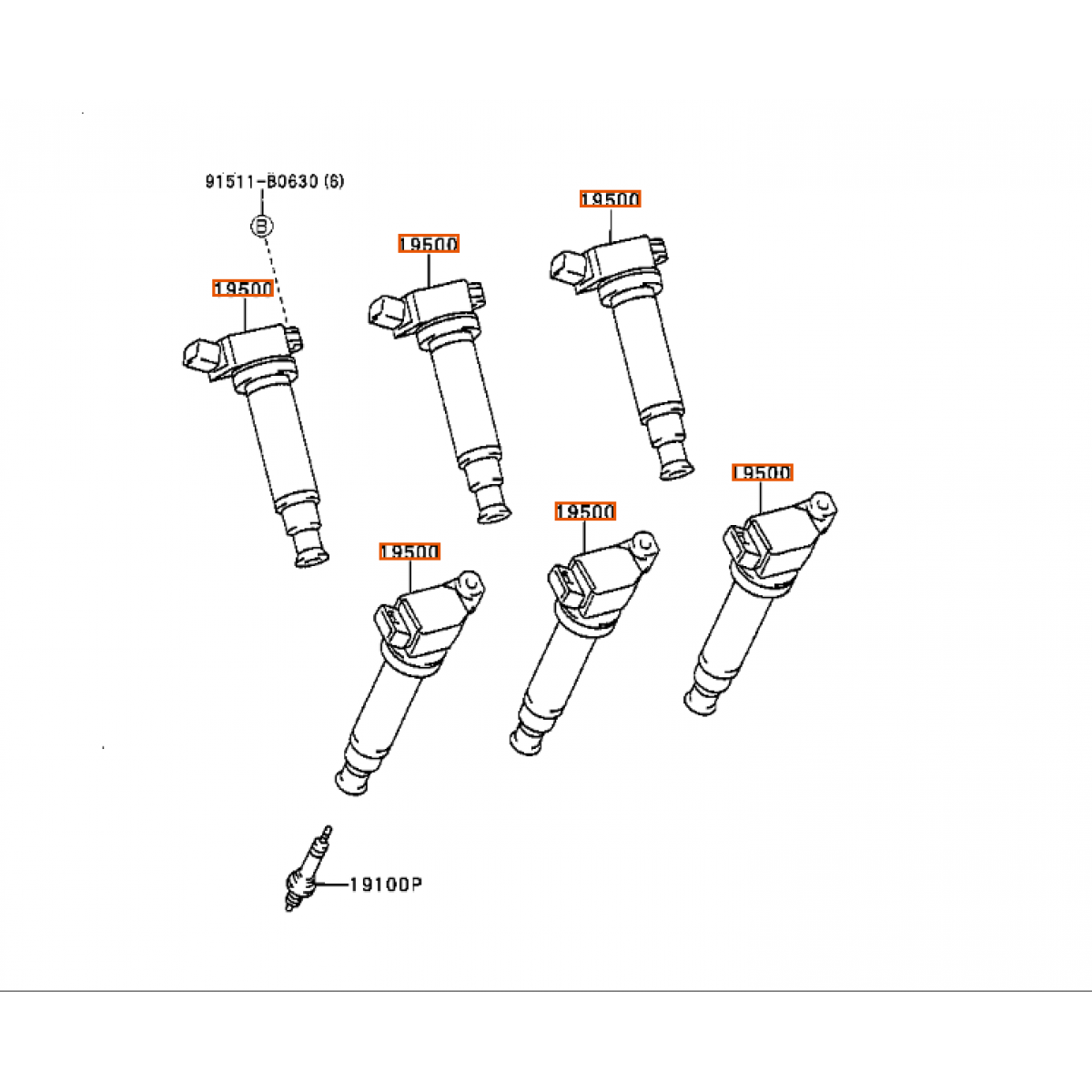 91511-B0630 (6)

B

19500

19500

19500

19500

19500

19500

19100P